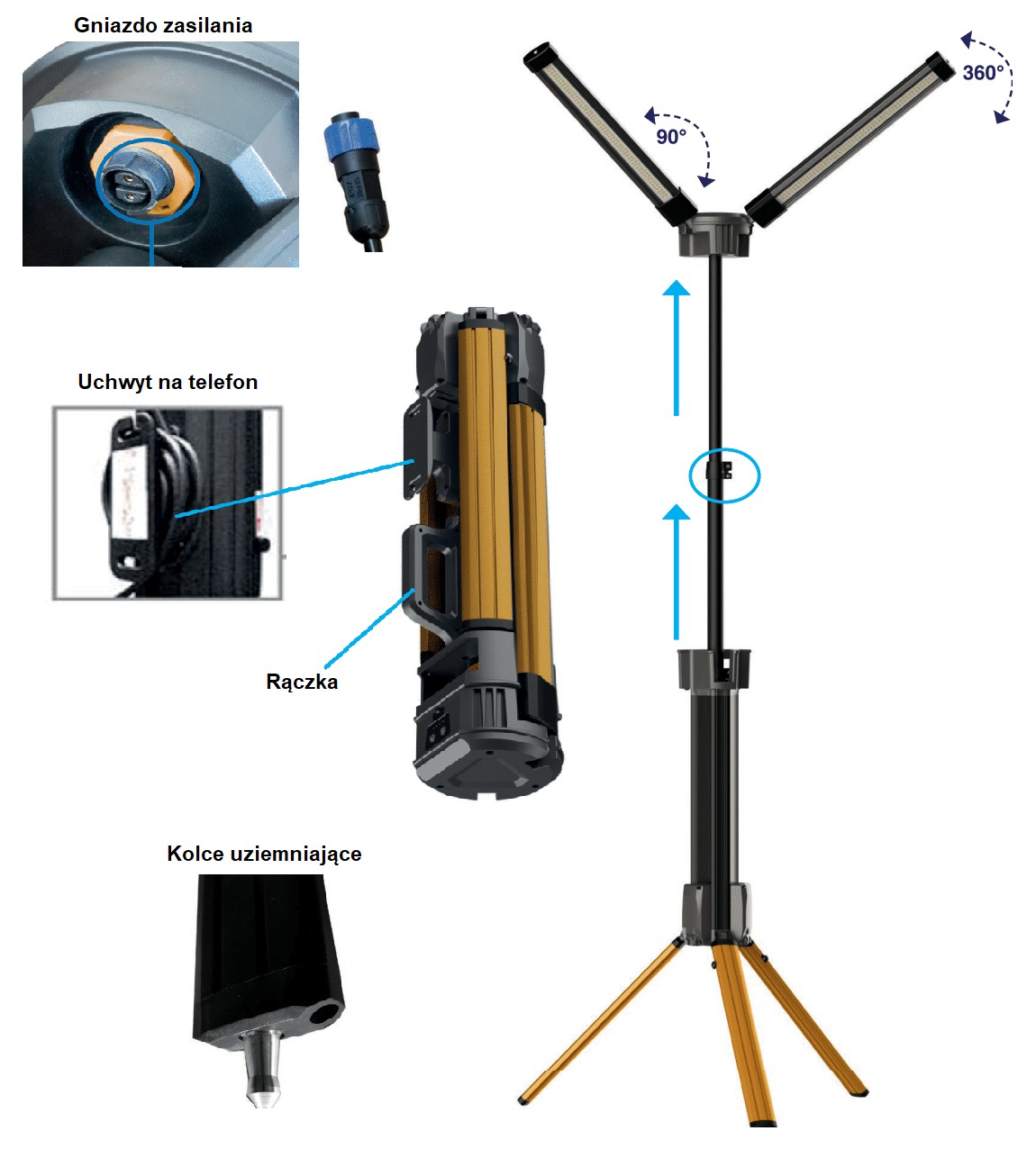 Gniazdo zasilania

90°

360°

Uchwyt na telefon

Rączka

Kolce uziemniające